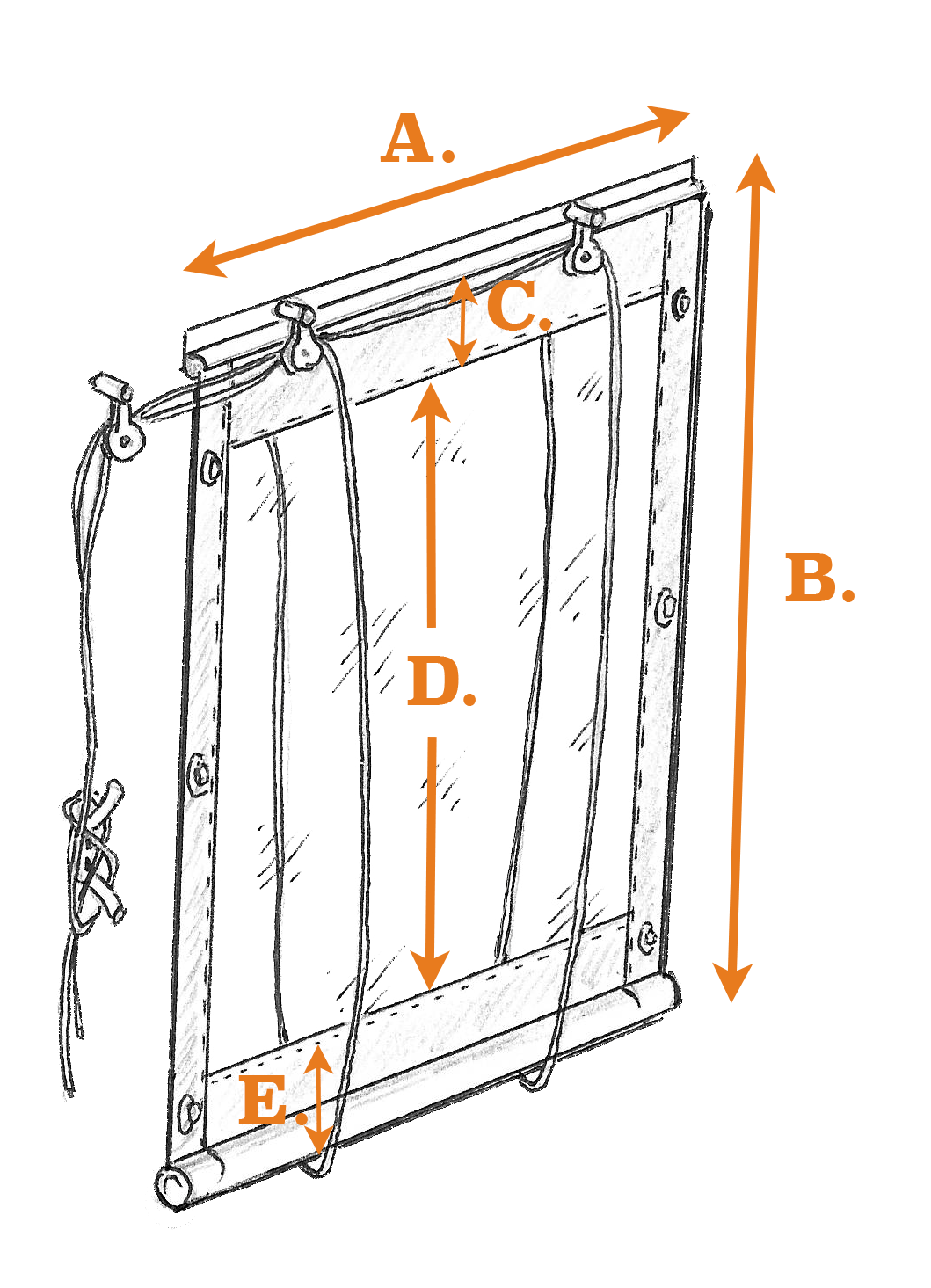 A.
C.
B.
D.
E.